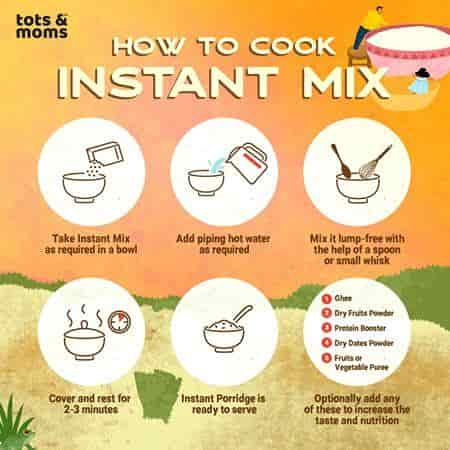 tots & moms

HOW TO COOK
INSTANT MIX

Take Instant Mix as required in a bowl

Add piping hot water as required

Mix it lump-free with the help of a spoon or small whisk

Cover and rest for 2-3 minutes

Instant Porridge is ready to serve

1 Ghee
2 Dry Fruits Powder
3 Protein Booster
4 Dry Dates Powder
5 Fruits or Vegetable Puree

Optionally add any of these to increase the taste and nutrition