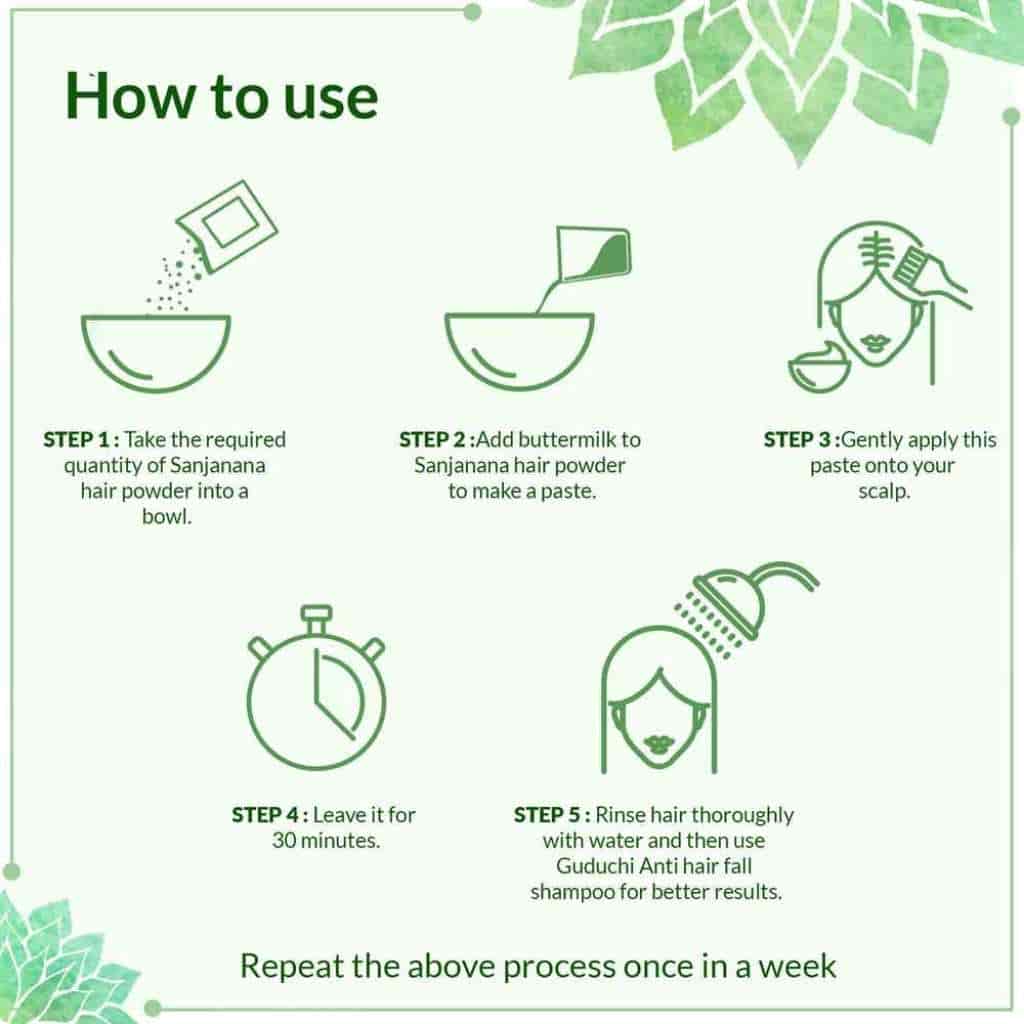 How to use

STEP 1 : Take the required quantity of Sanjanana hair powder into a bowl.

STEP 2 :Add buttermilk to Sanjanana hair powder to make a paste.

STEP 3 :Gently apply this paste onto your scalp.

STEP 4 : Leave it for 30 minutes.

STEP 5 : Rinse hair thoroughly with water and then use Guduchi Anti hair fall shampoo for better results.

Repeat the above process once in a week