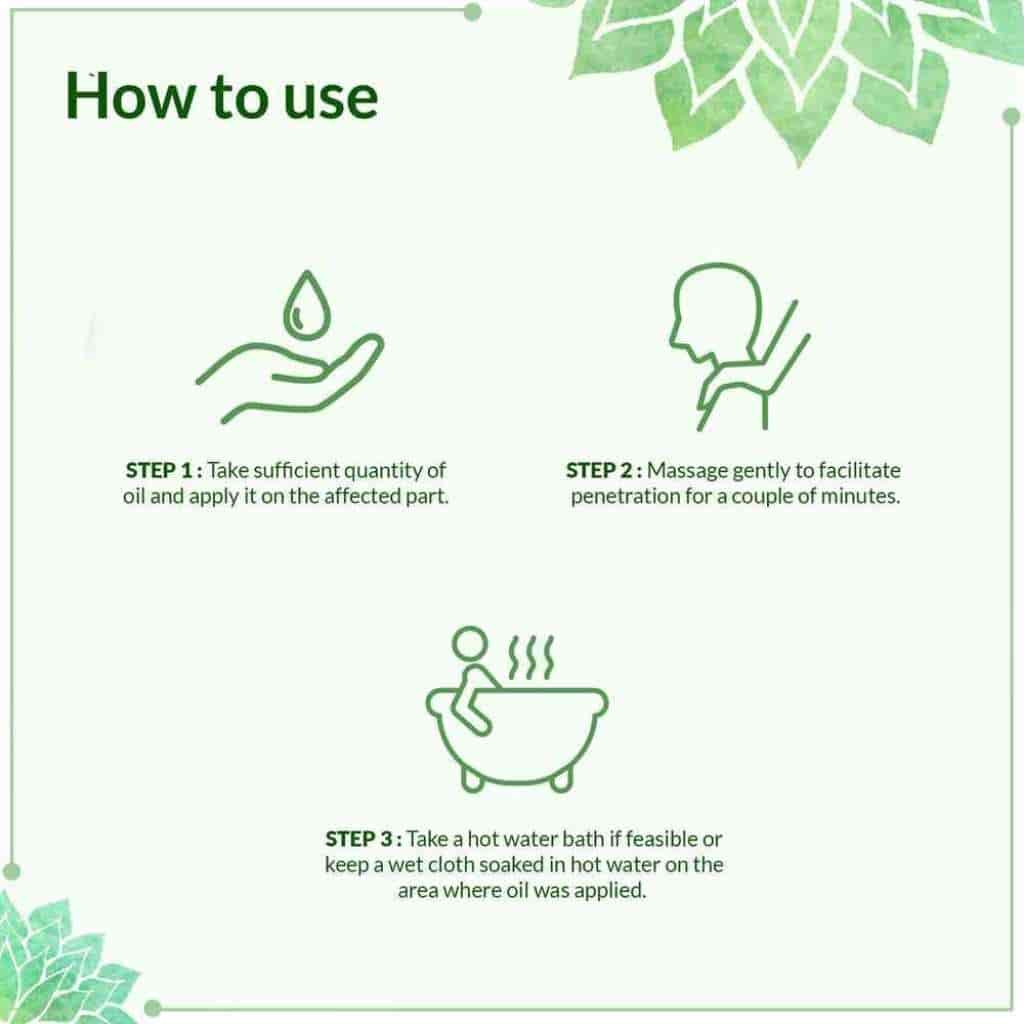 How to use

STEP 1 : Take sufficient quantity of oil and apply it on the affected part.

STEP 2 : Massage gently to facilitate penetration for a couple of minutes.

STEP 3 : Take a hot water bath if feasible or keep a wet cloth soaked in hot water on the area where oil was applied.