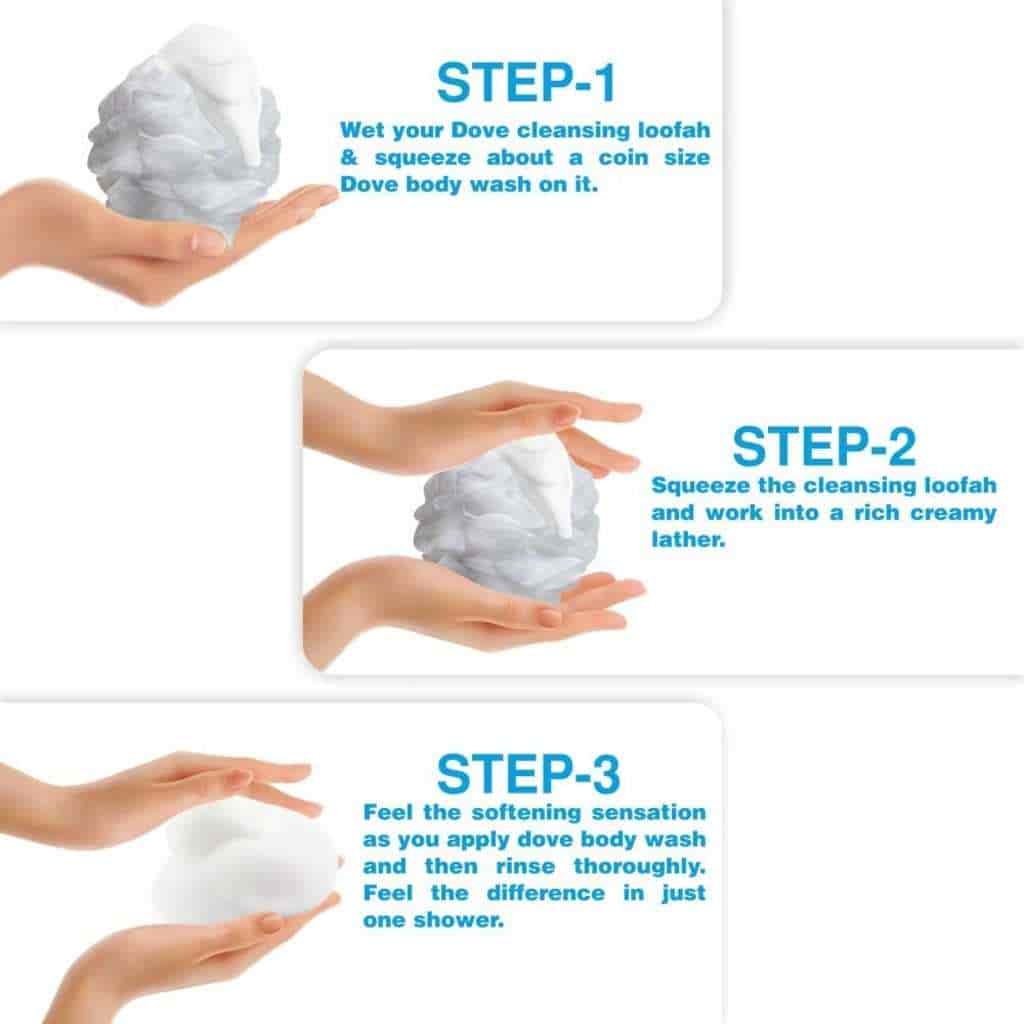 STEP-1
Wet your Dove cleansing loofah & squeeze about a coin size Dove body wash on it.

STEP-2
Squeeze the cleansing loofah and work into a rich creamy lather.

STEP-3
Feel the softening sensation as you apply dove body wash and then rinse thoroughly. Feel the difference in just one shower.