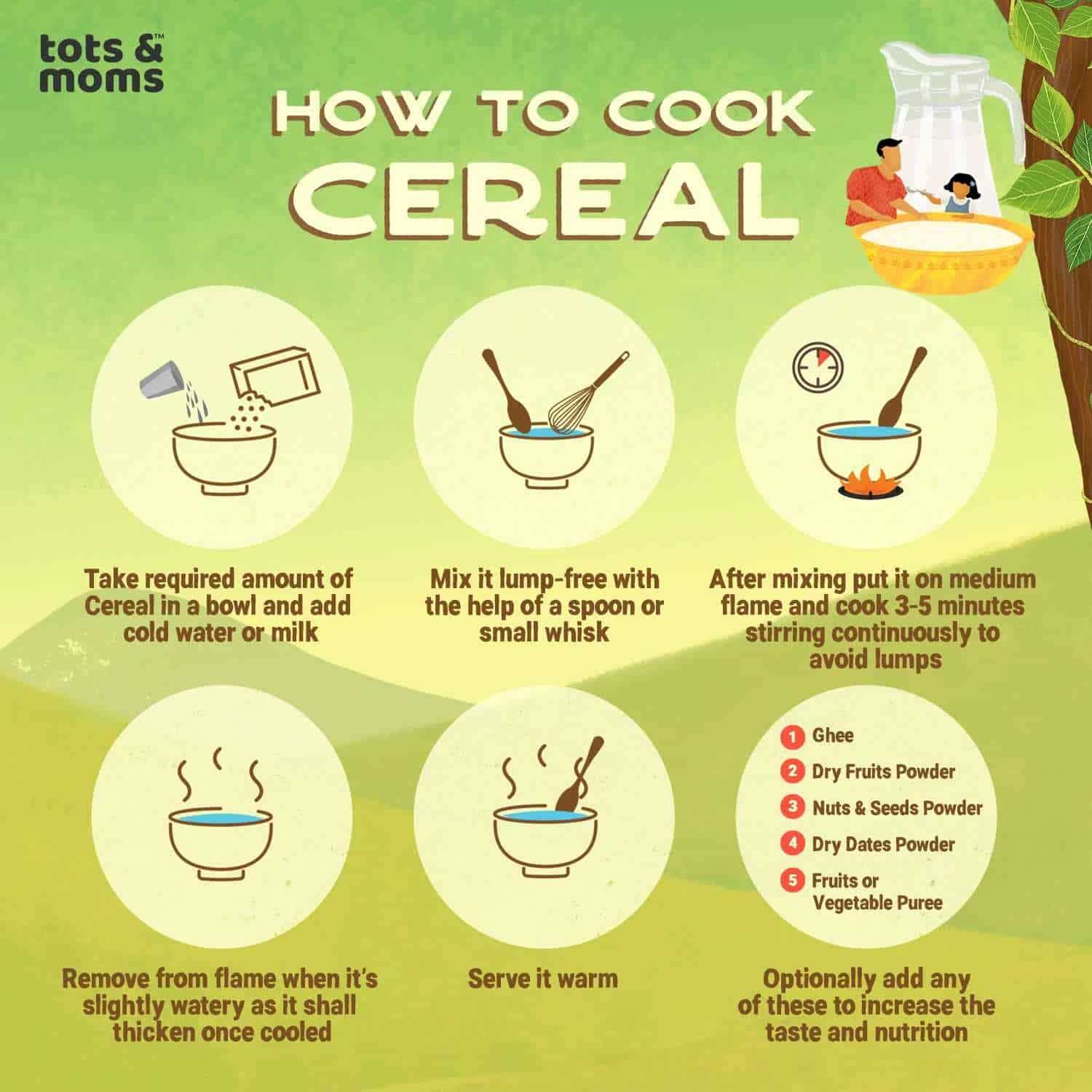 tots & moms™

HOW TO COOK CEREAL

Take required amount of Cereal in a bowl and add cold water or milk

Mix it lump-free with the help of a spoon or small whisk

After mixing put it on medium flame and cook 3-5 minutes stirring continuously to avoid lumps

Remove from flame when it's slightly watery as it shall thicken once cooled

Serve it warm

1 Ghee
2 Dry Fruits Powder
3 Nuts & Seeds Powder
4 Dry Dates Powder
5 Fruits or Vegetable Puree

Optionally add any of these to increase the taste and nutrition